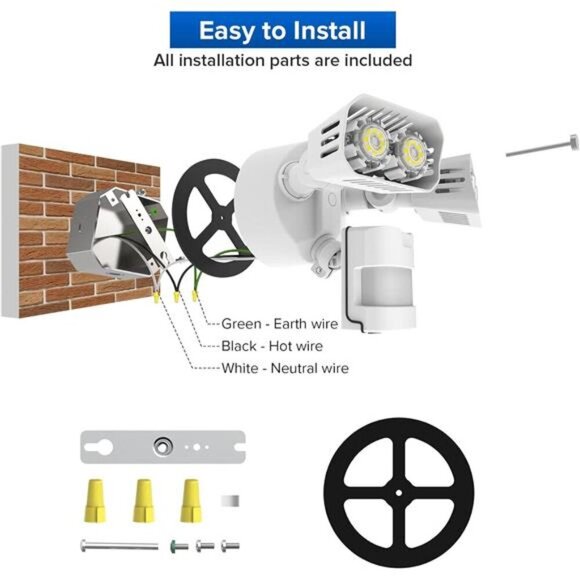 Easy to Install
All installation parts are included

Green - Earth wire
Black - Hot wire
White - Neutral wire